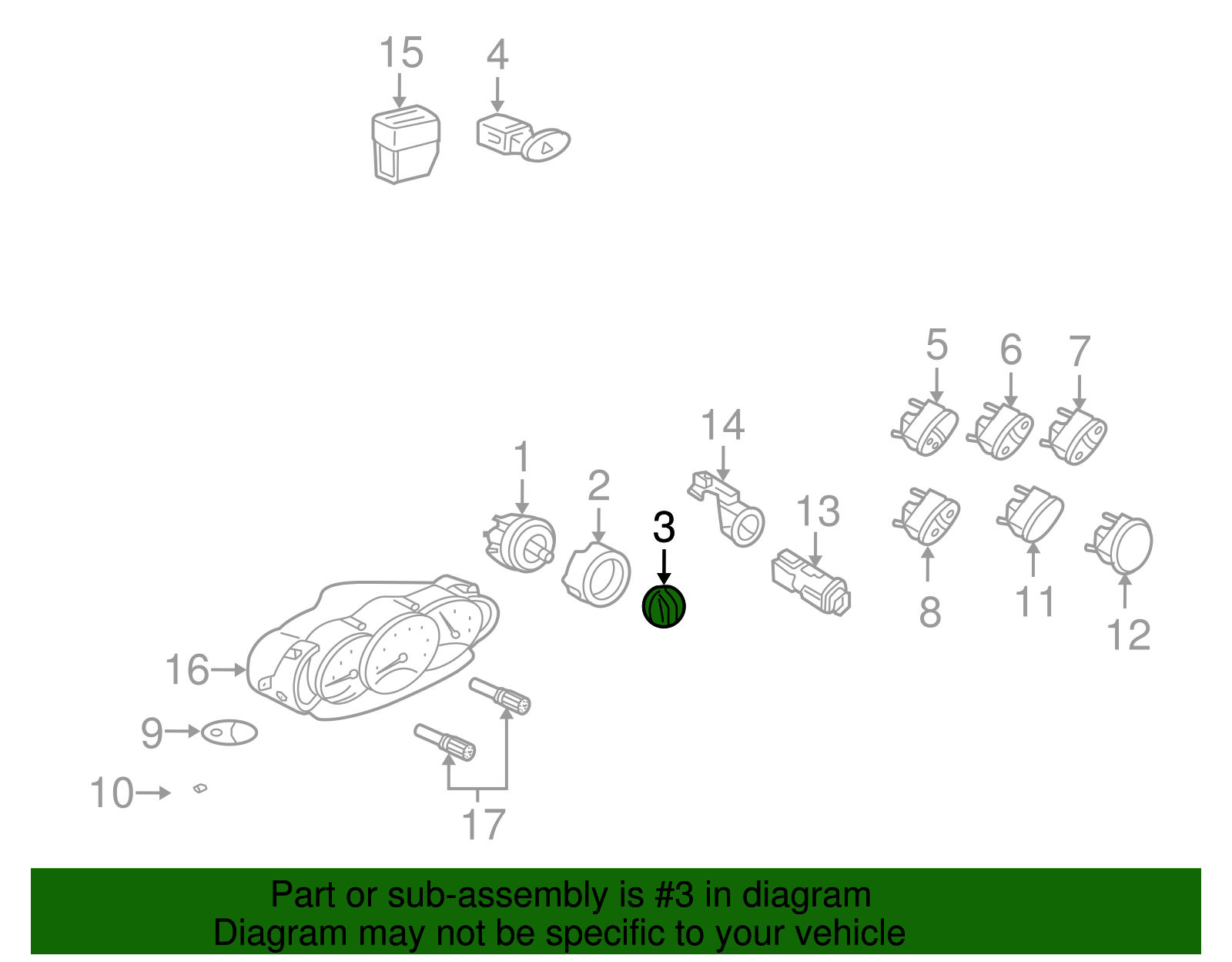 15
4
5
6
7
14
1
2
3
13
8
11
12
16
9
10
17

Part or sub-assembly is #3 in diagram
Diagram may not be specific to your vehicle