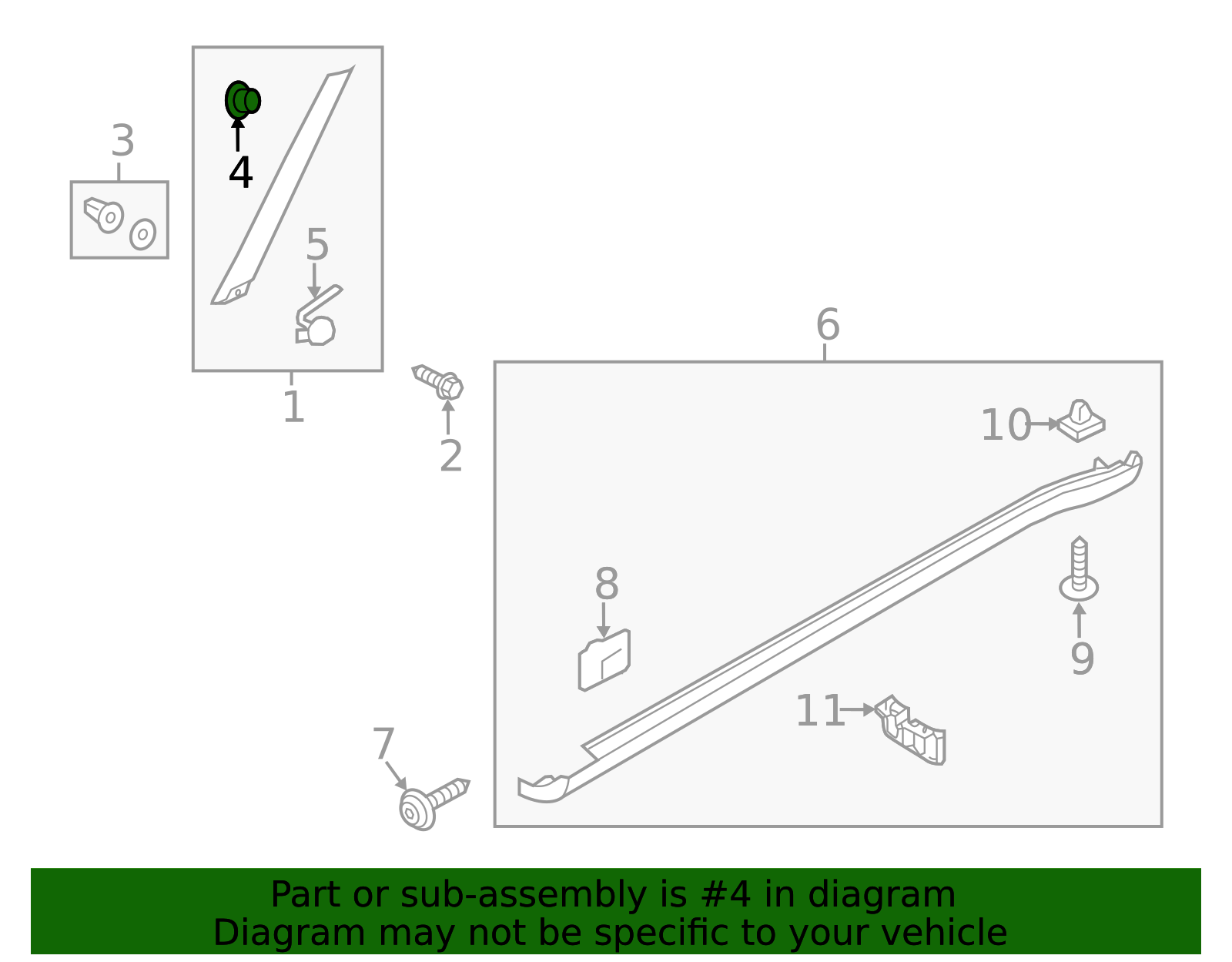 3

4

5

1

2

6

10

8

9

11

7

Part or sub-assembly is #4 in diagram
Diagram may not be specific to your vehicle