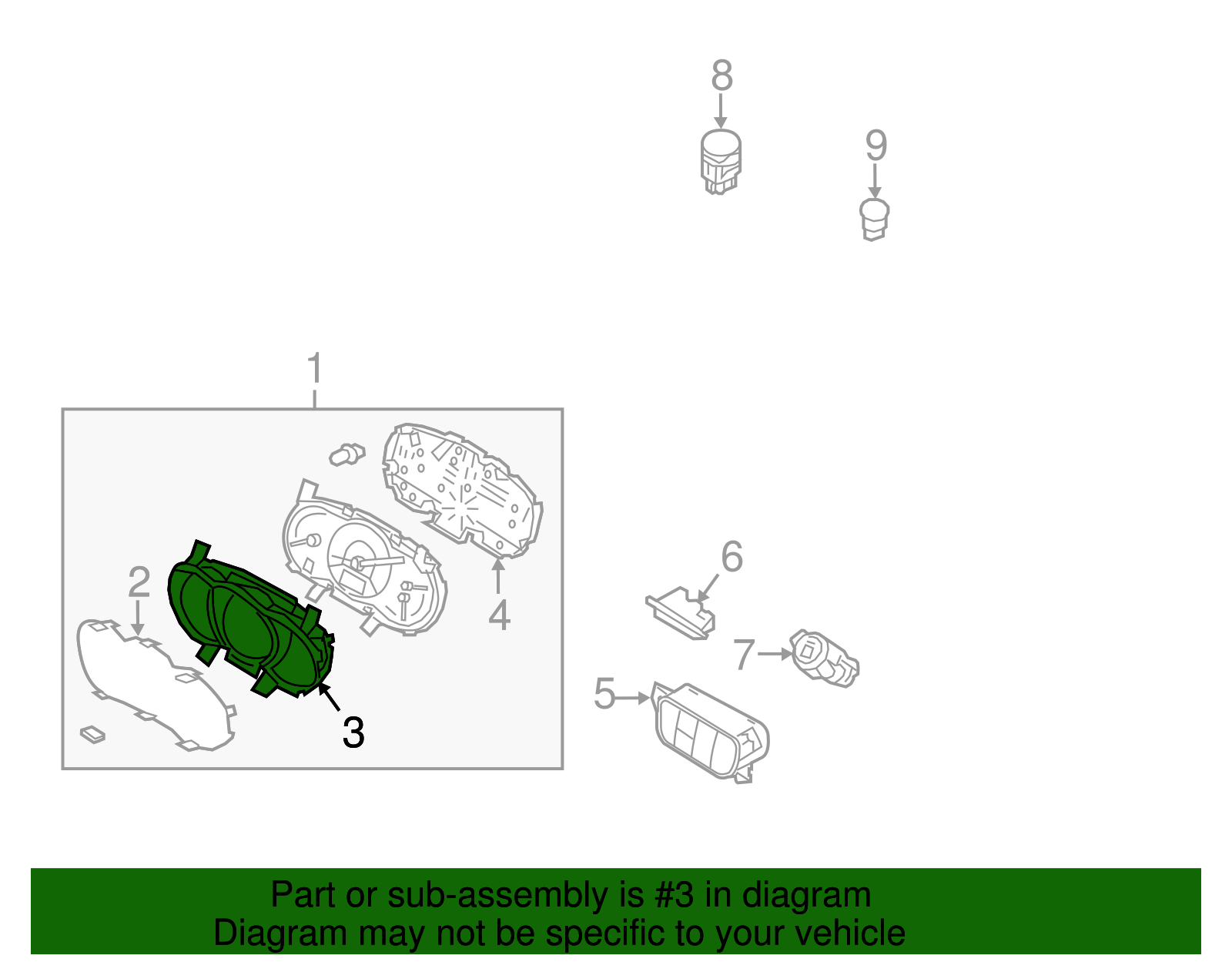 8
9
1
2
3
4
6
7
5

Part or sub-assembly is #3 in diagram
Diagram may not be specific to your vehicle